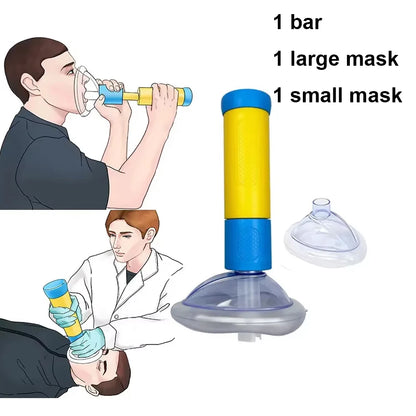 1 bar
1 large mask
1 small mask